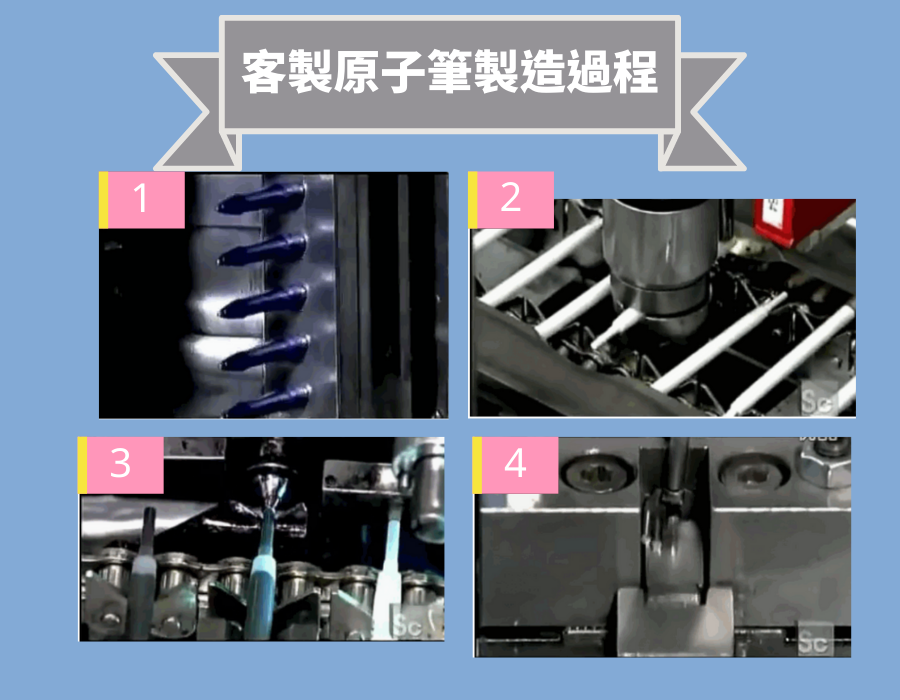 客製原子筆製造過程

1

2

Sc

3

Sc

4

Sc